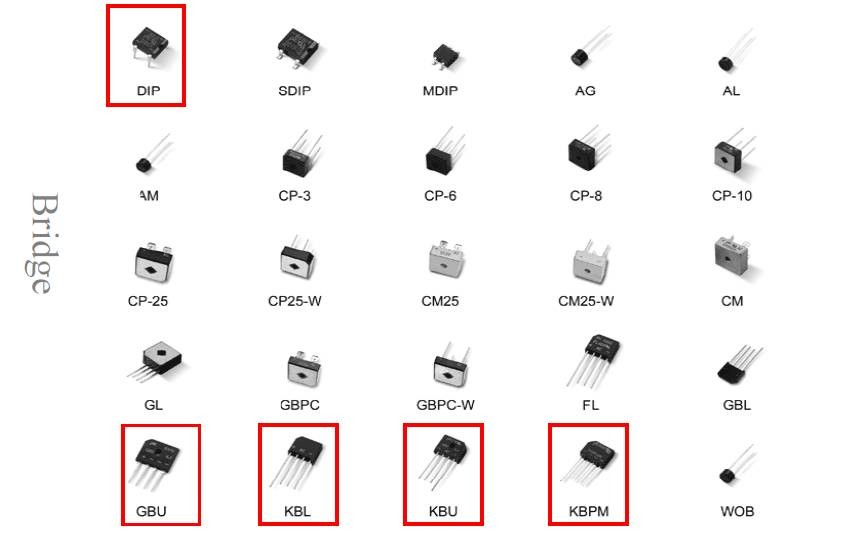 Bridge

DIP SDIP MDIP AG AL

AM CP-3 CP-6 CP-8 CP-10

CP-25 CP25-W CM25 CM25-W CM

GL GBPC GBPC-W FL GBL

GBU KBL KBU KBPM WOB